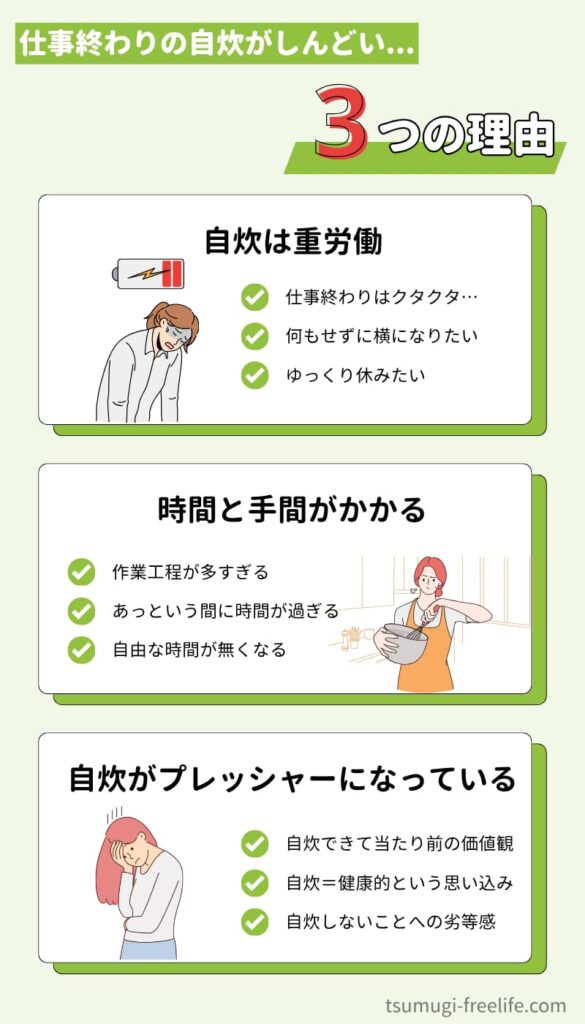 仕事終わりの自炊がしんどい…

3つの理由

自炊は重労働

仕事終わりはクタクタ…

何もせずに横になりたい

ゆっくり休みたい

時間と手間がかかる

作業工程が多すぎる

あっという間に時間が過ぎる

自由な時間が無くなる

自炊がプレッシャーになっている

自炊できて当たり前の価値観

自炊＝健康的という思い込み

自炊しないことへの劣等感

tsumugi-freelife.com