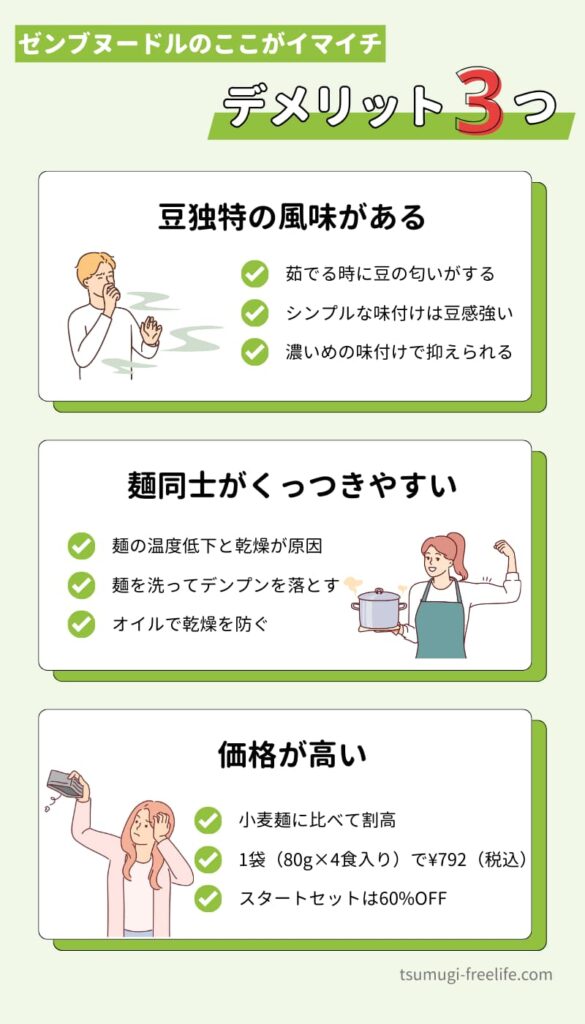 ゼンブヌードルのここがイマイチ

デメリット3つ

豆独特の風味がある

茹でる時に豆の匂いがする

シンプルな味付けは豆感強い

濃いめの味付けで抑えられる

麺同士がくっつきやすい

麺の温度低下と乾燥が原因

麺を洗ってデンプンを落とす

オイルで乾燥を防ぐ

価格が高い

小麦麺に比べて割高

1袋（80g×4食入り）で¥792（税込）

スタートセットは60%OFF

tsumugi-freelife.com